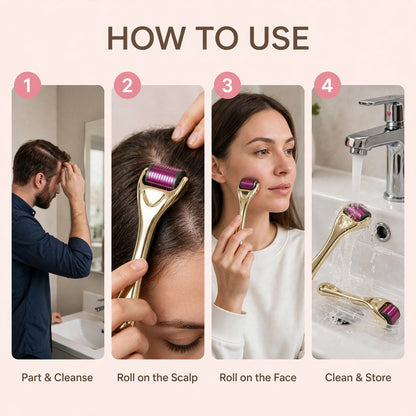 HOW TO USE

1

Part & Cleanse

2

Roll on the Scalp

3

Roll on the Face

4

Clean & Store